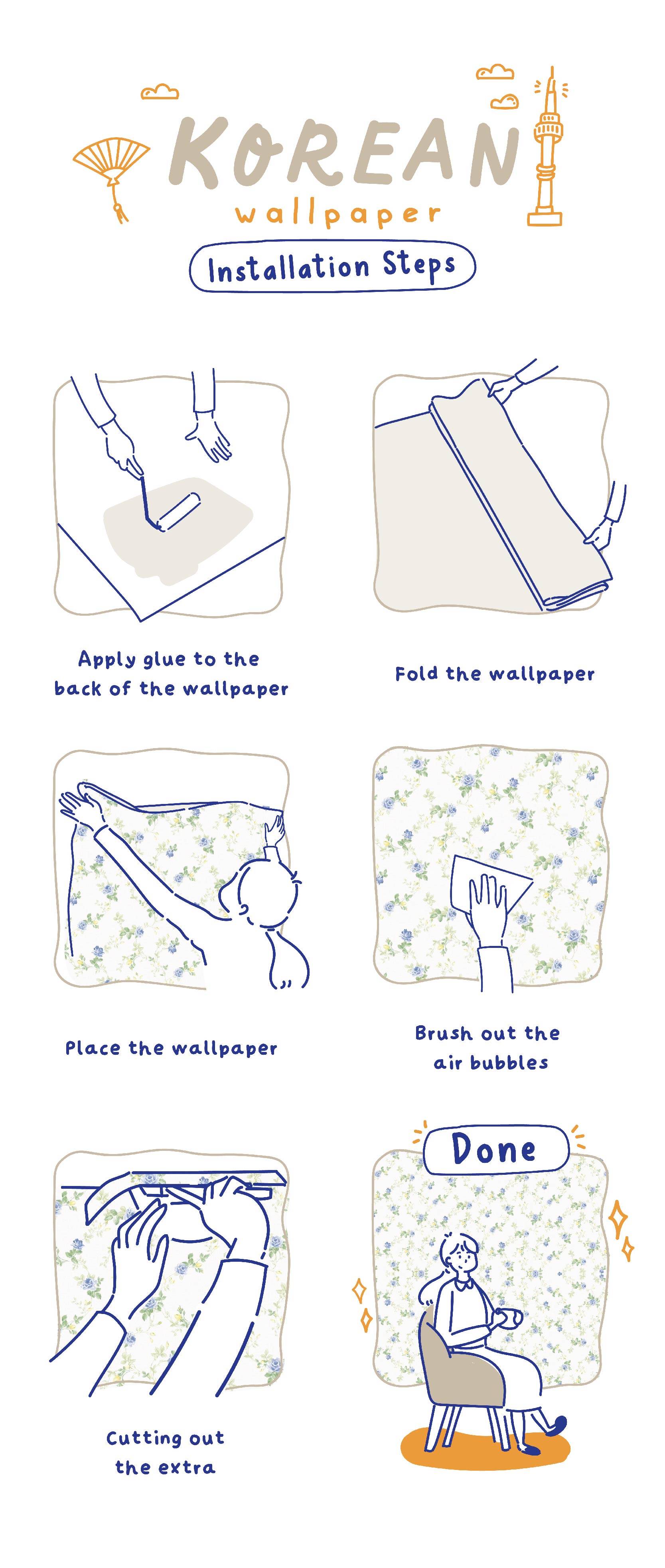 KOREAN
wallpaper
Installation Steps

Apply glue to the back of the wallpaper

Fold the wallpaper

Place the wallpaper

Brush out the air bubbles

Cutting out the extra

Done